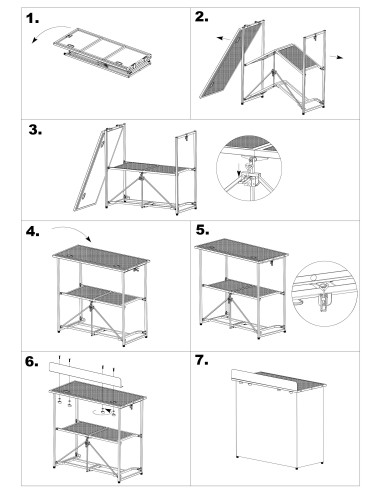 1.

2.

3.

4.

5.

6.

7.