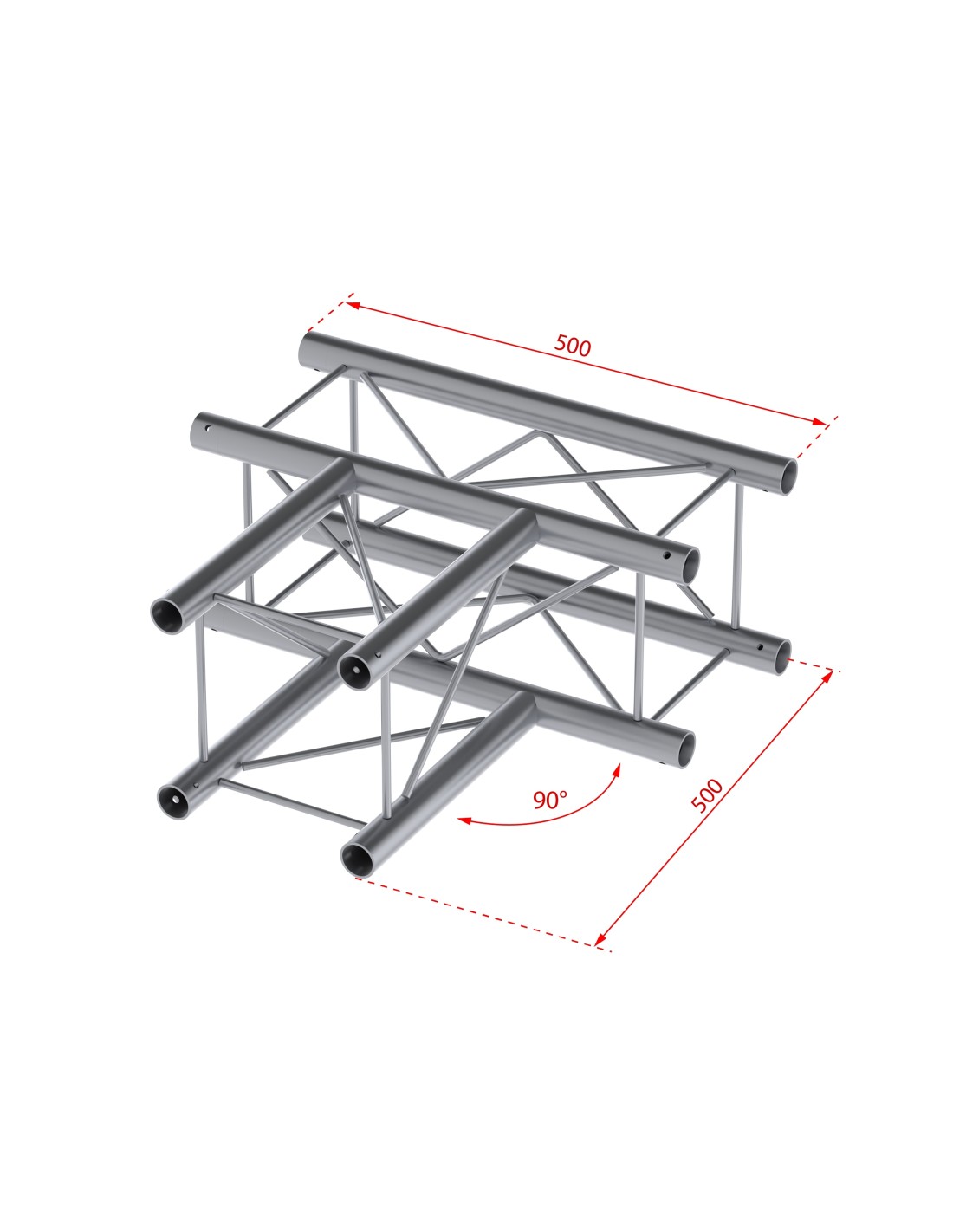 500

90°

500