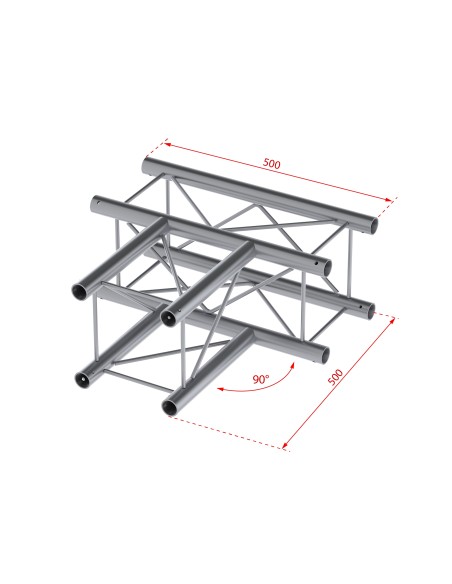 500

90°

500